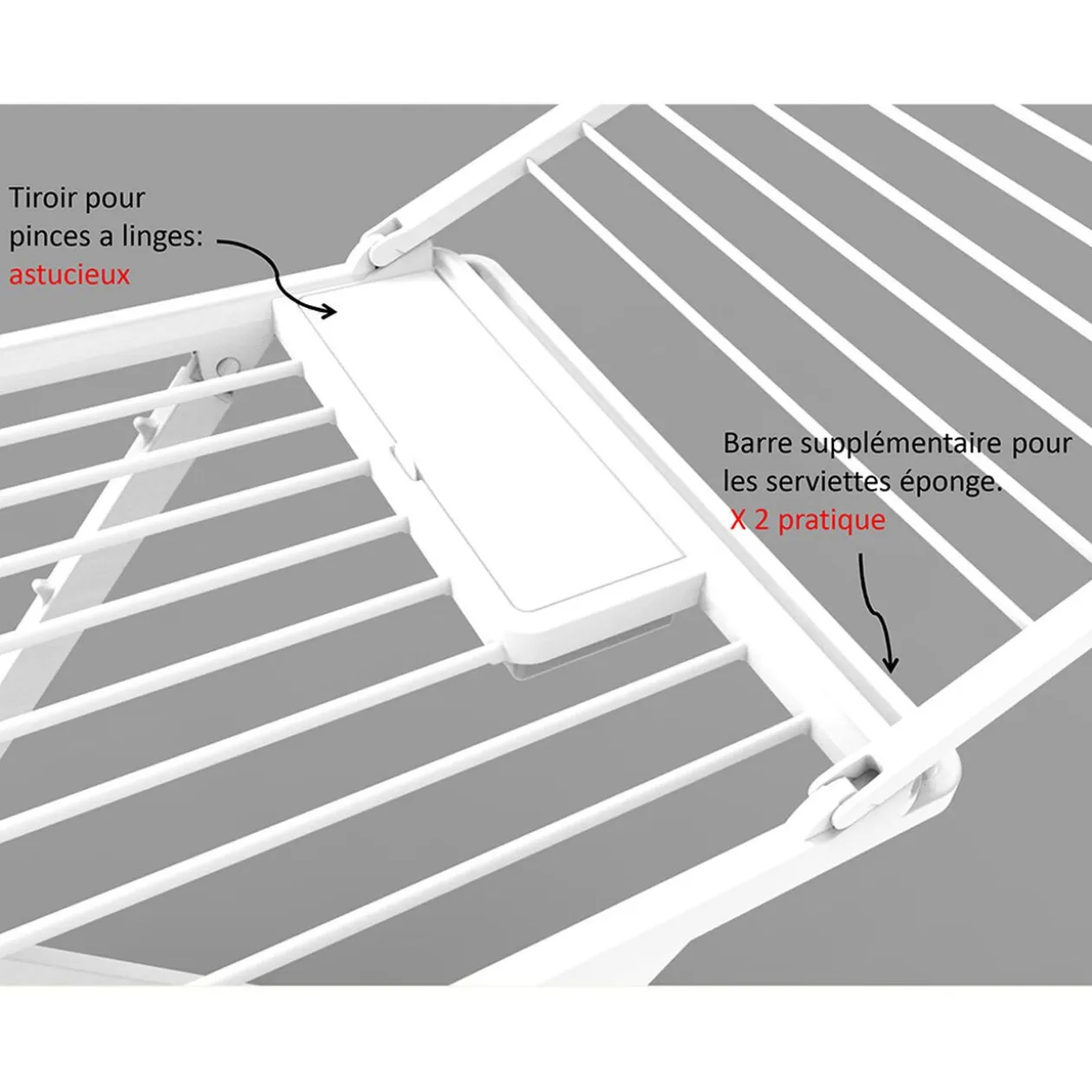 Tiroir pour pinces a linges: astucieux

Barre supplémentaire pour les serviettes éponge. X 2 pratique