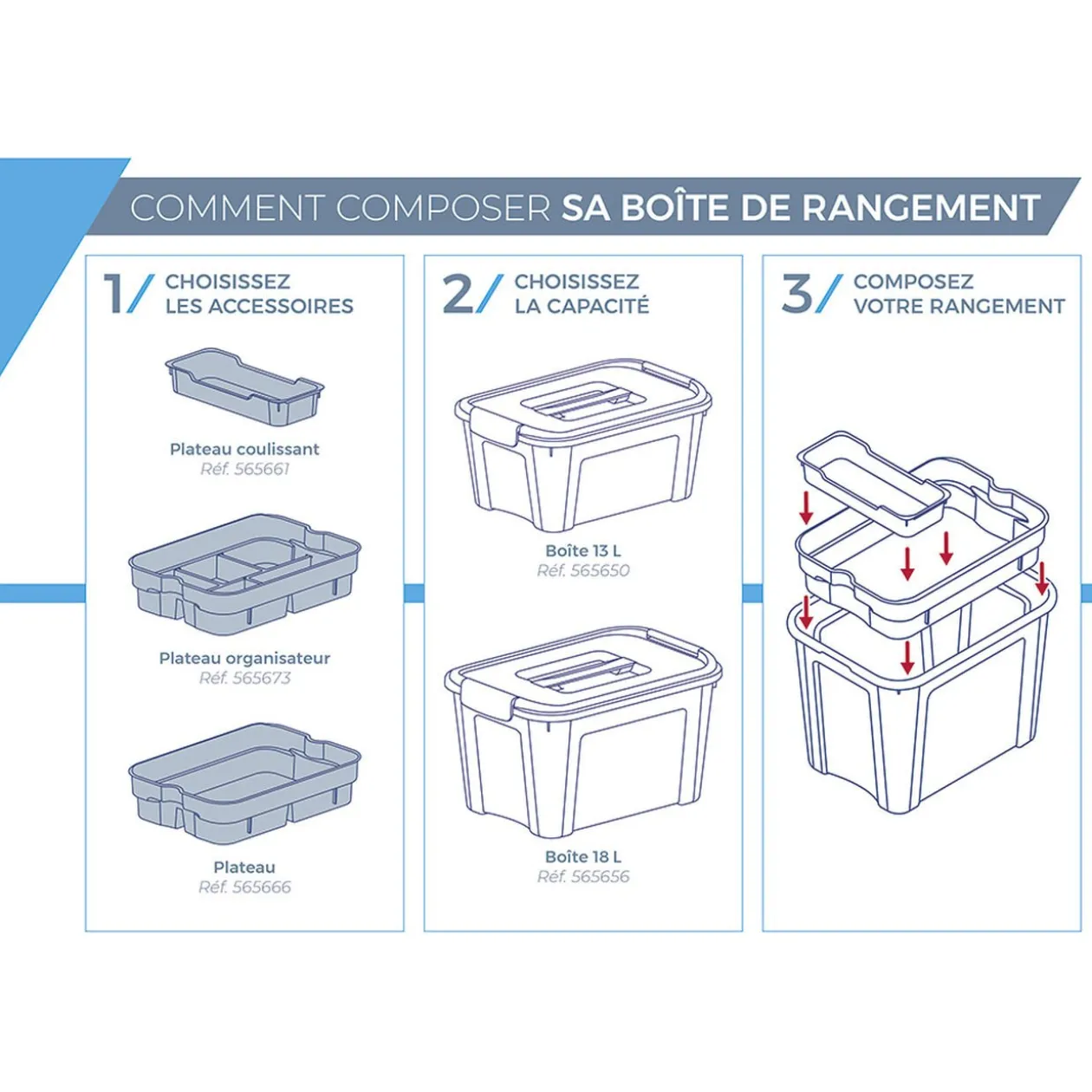 COMMENT COMPOSER SA BOÎTE DE RANGEMENT

1/ CHOISISSEZ LES ACCESSOIRES

Plateau coulissant
Réf. 565661

Plateau organisateur
Réf. 565673

Plateau
Réf. 565666

2/ CHOISISSEZ LA CAPACITÉ

Boîte 13 L
Réf. 565650

Boîte 18 L
Réf. 565656

3/ COMPOSEZ VOTRE RANGEMENT